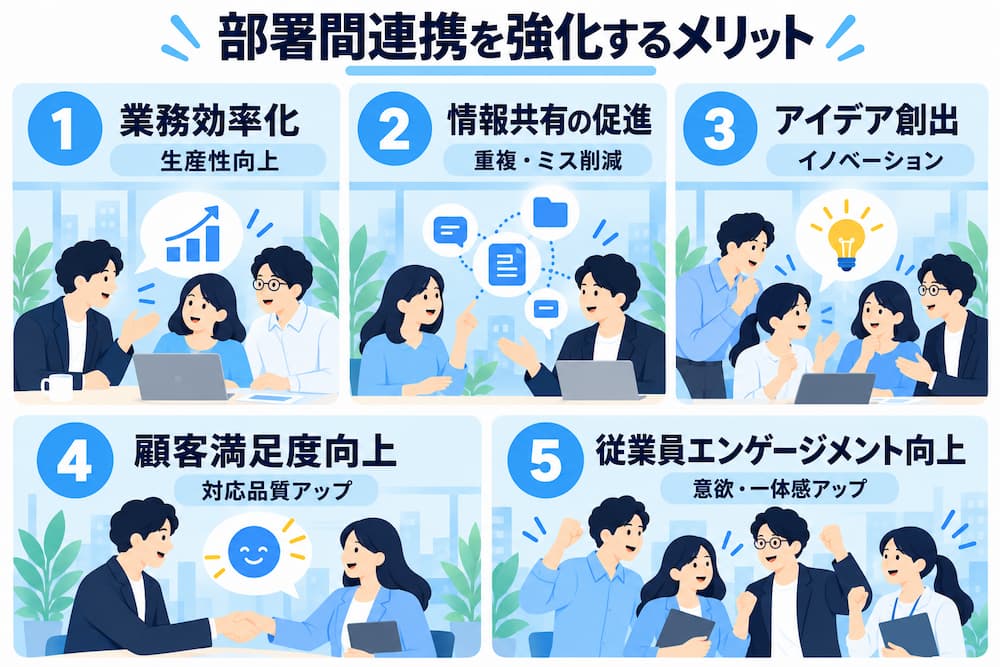 部署間連携を強化するメリット

1
業務効率化
生産性向上

2
情報共有の促進
重複・ミス削減

3
アイデア創出
イノベーション

4
顧客満足度向上
対応品質アップ

5
従業員エンゲージメント向上
意欲・一体感アップ